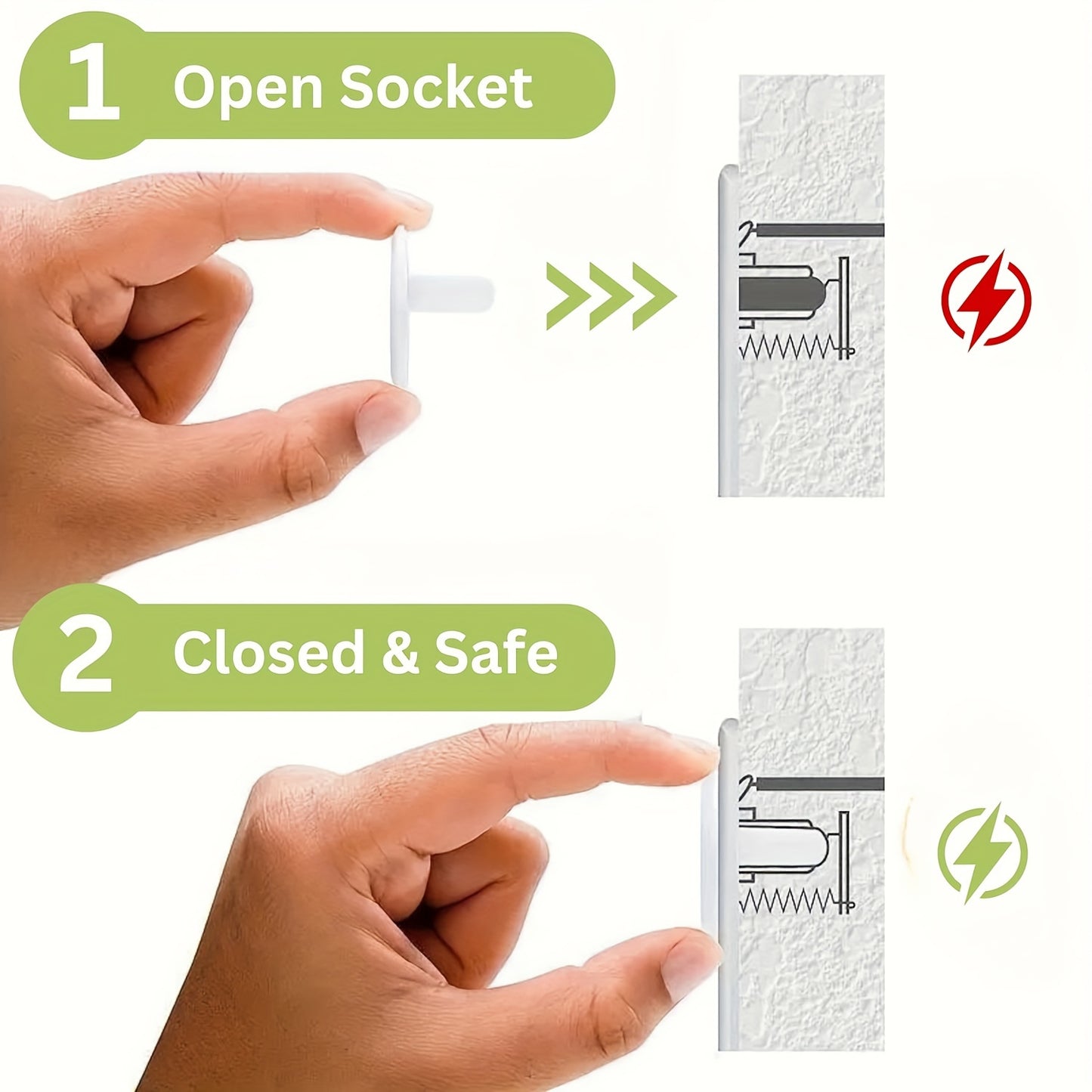 1 Open Socket

2 Closed & Safe