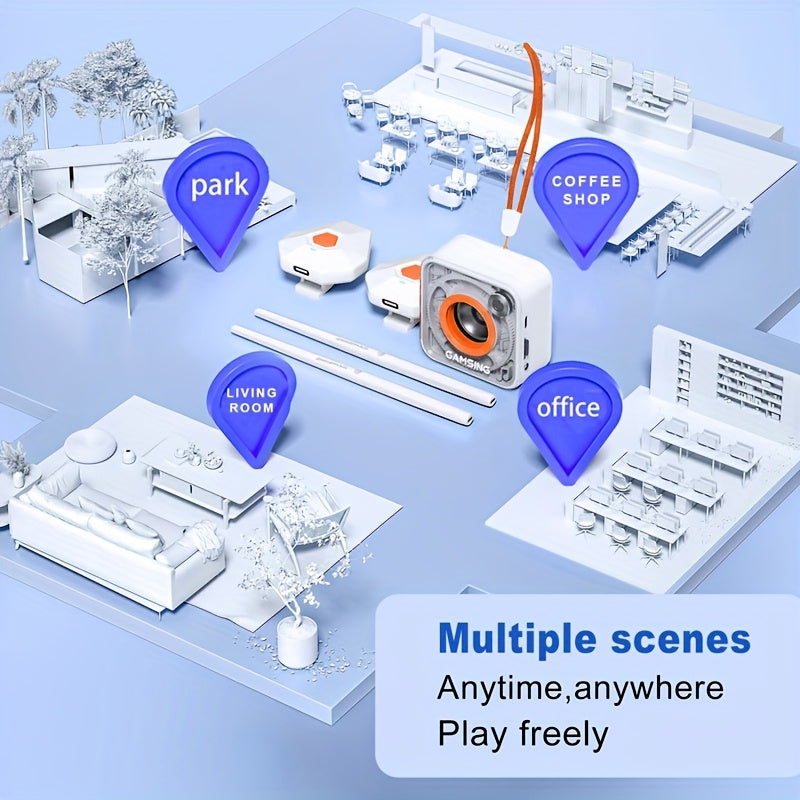 park

COFFEE SHOP

GAMSING

LIVING ROOM

office

Multiple scenes
Anytime,anywhere
Play freely