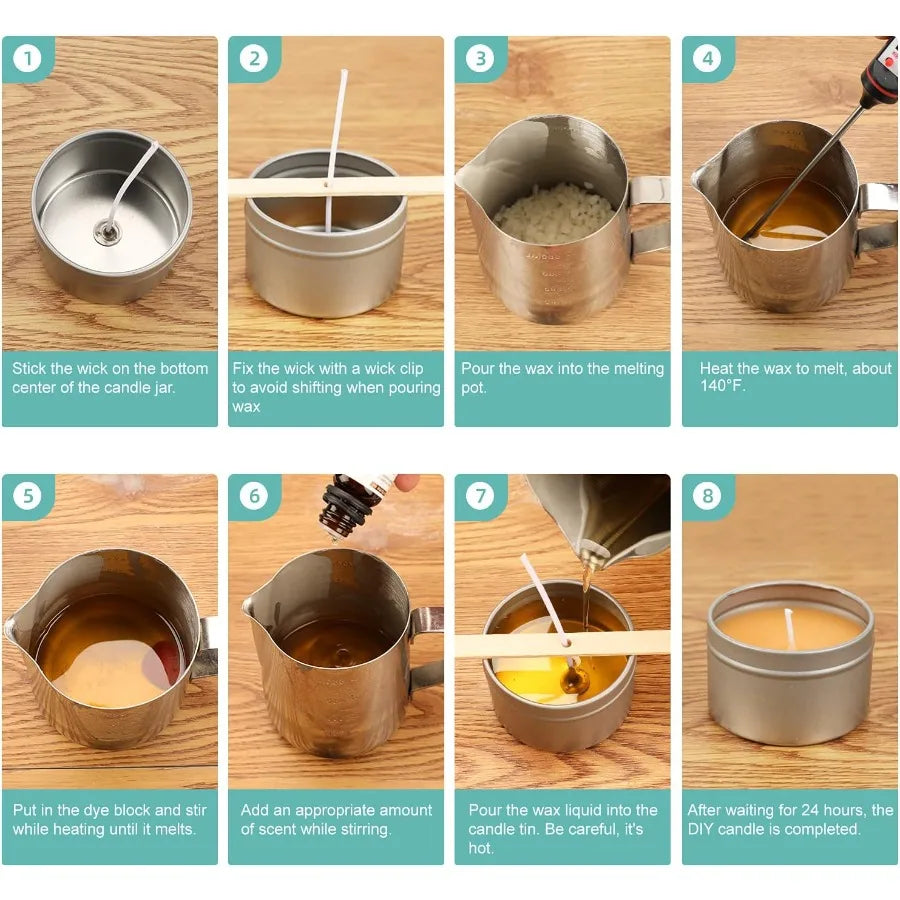 1

Stick the wick on the bottom center of the candle jar.

2

Fix the wick with a wick clip to avoid shifting when pouring wax

3

Pour the wax into the melting pot.

4

Heat the wax to melt, about 140°F.

5

Put in the dye block and stir while heating until it melts.

6

Add an appropriate amount of scent while stirring.

7

Pour the wax liquid into the candle tin. Be careful, it's hot.

8

After waiting for 24 hours, the DIY candle is completed.