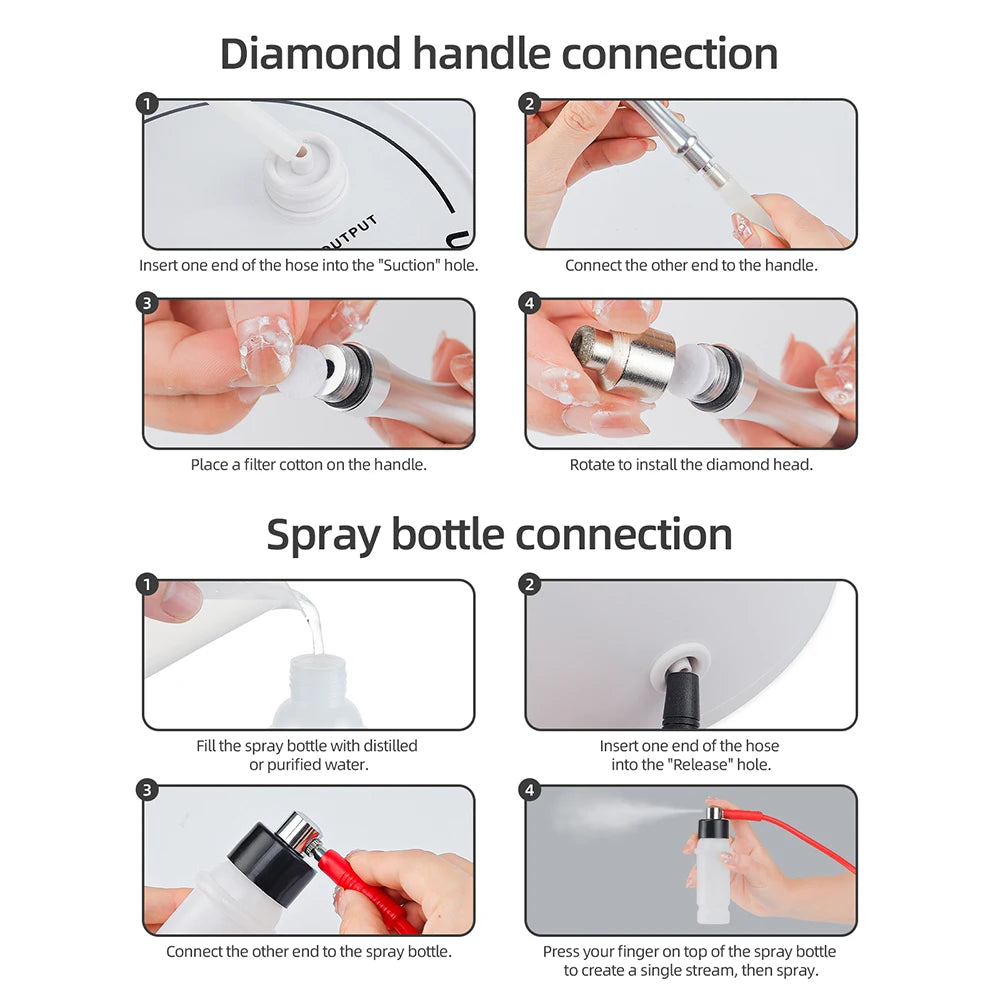 Diamond handle connection

1

OUTPUT

Insert one end of the hose into the "Suction" hole.

2

Connect the other end to the handle.

3

Place a filter cotton on the handle.

4

Rotate to install the diamond head.

Spray bottle connection

1

Fill the spray bottle with distilled or purified water.

2

Insert one end of the hose into the "Release" hole.

3

Connect the other end to the spray bottle.

4

Press your finger on top of the spray bottle to create a single stream, then spray.