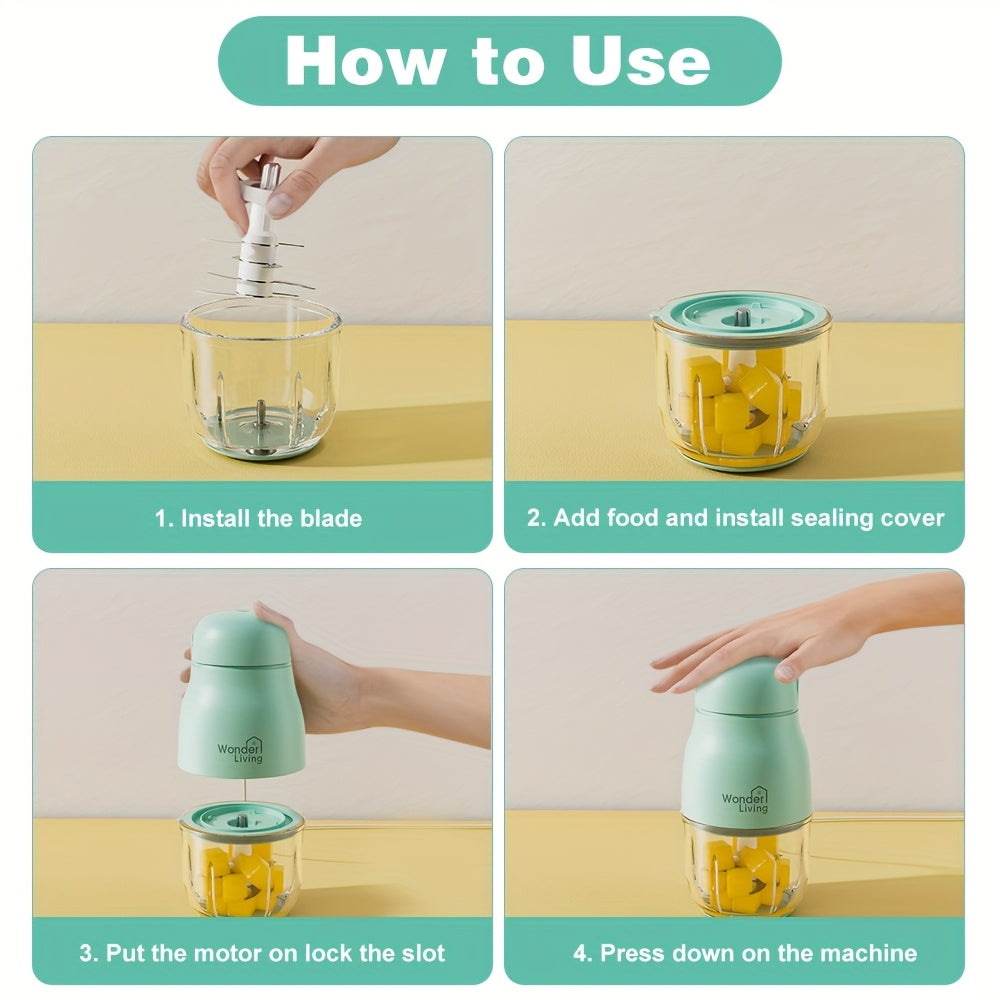 How to Use

1. Install the blade

2. Add food and install sealing cover

Wonder Living

3. Put the motor on lock the slot

Wonder Living

4. Press down on the machine