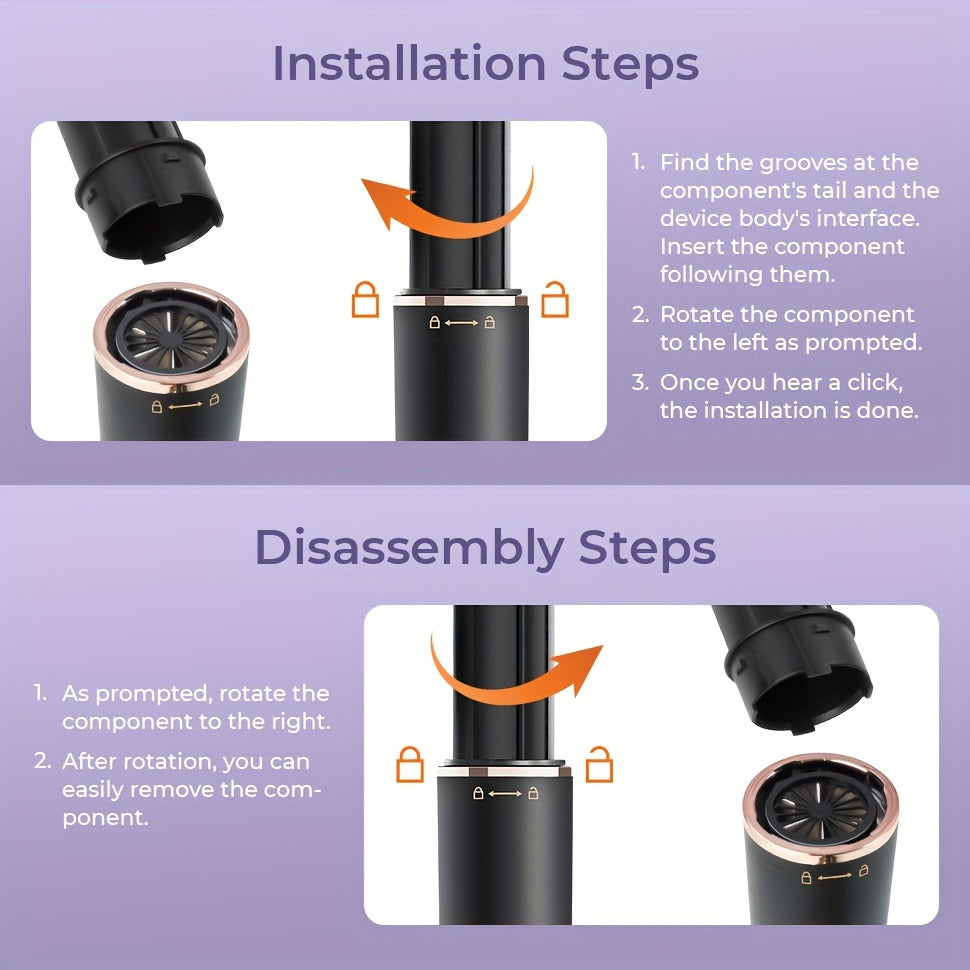 Installation Steps

1. Find the grooves at the component's tail and the device body's interface. Insert the component following them.

2. Rotate the component to the left as prompted.

3. Once you hear a click, the installation is done.

Disassembly Steps

1. As prompted, rotate the component to the right.

2. After rotation, you can easily remove the component.